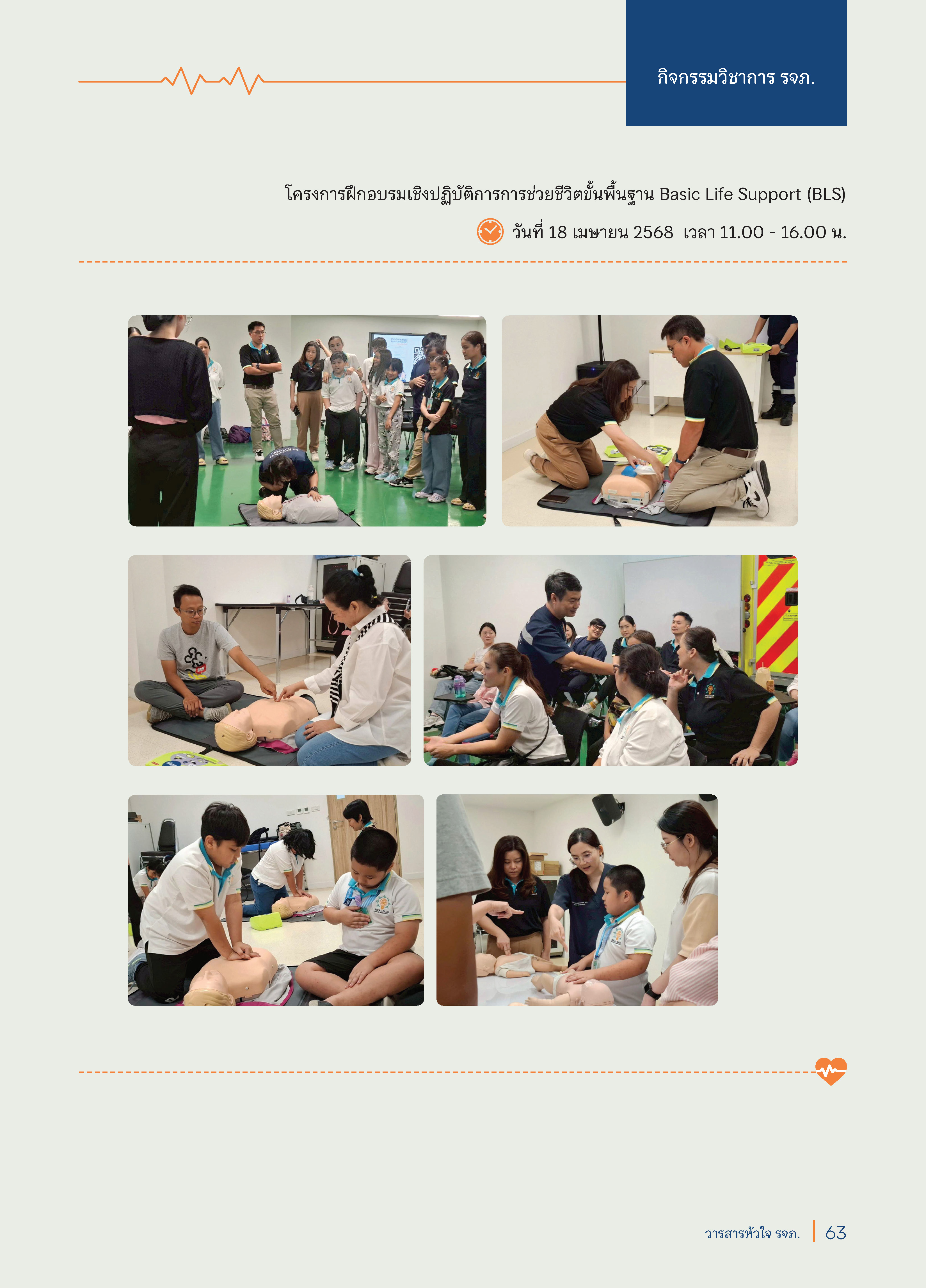 กิจกรรมวิชาการ รจภ.

โครงการฝึกอบรมเชิงปฏิบัติการการช่วยชีวิตขั้นพื้นฐาน Basic Life Support (BLS)

วันที่ 18 เมษายน 2568 เวลา 11.00 - 16.00 น.

วารสารหัวใจ รจภ. 63